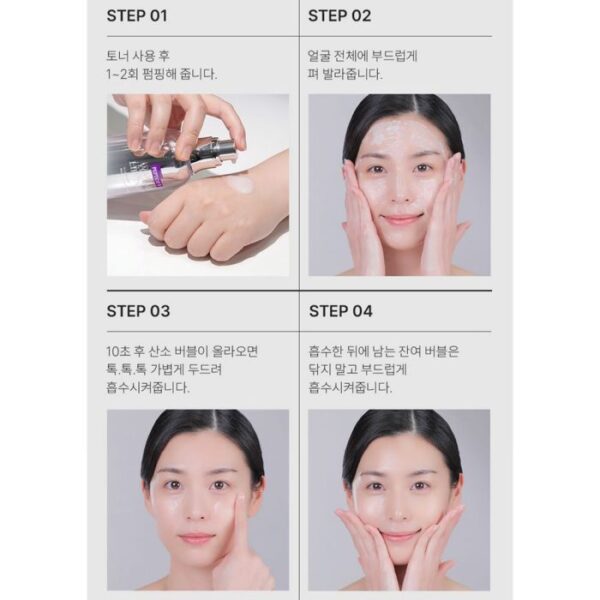 STEP 01

토너 사용 후
1~2회 펌핑해 줍니다.

STEP 02

얼굴 전체에 부드럽게
펴 발라줍니다.

STEP 03

10초 후 산소 버블이 올라오면
톡.톡.톡 가볍게 두드려
흡수시켜줍니다.

STEP 04

흡수한 뒤에 남는 잔여 버블은
닦지 말고 부드럽게
흡수시켜줍니다.