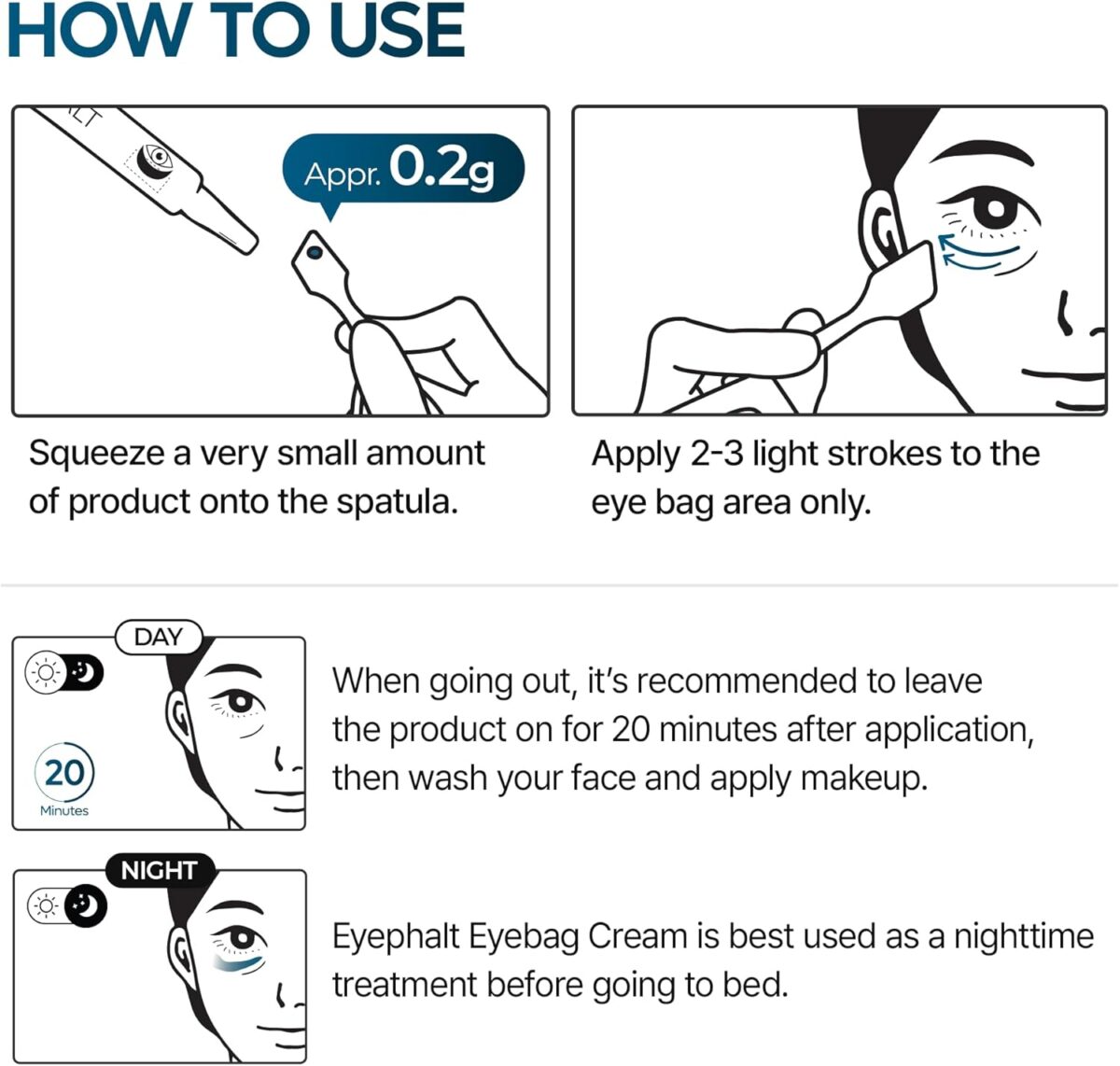 HOW TO USE

Appr. 0.2g

Squeeze a very small amount of product onto the spatula.

Apply 2-3 light strokes to the eye bag area only.

DAY

20
Minutes

When going out, it's recommended to leave the product on for 20 minutes after application, then wash your face and apply makeup.

NIGHT

Eyephalt Eyebag Cream is best used as a nighttime treatment before going to bed.