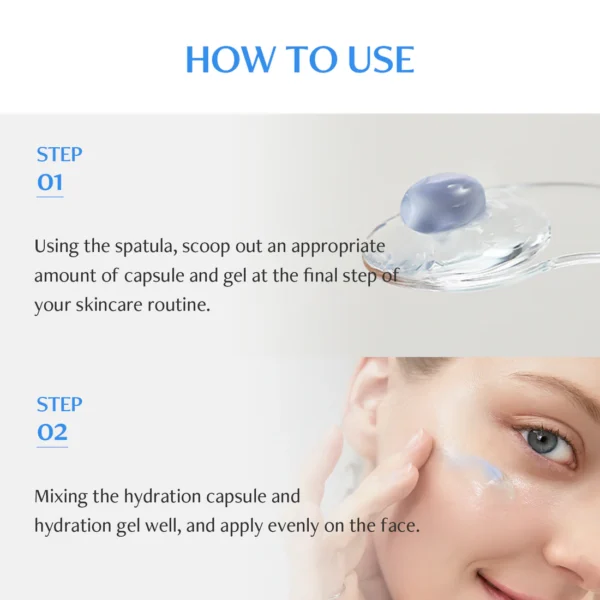 HOW TO USE

STEP
01

Using the spatula, scoop out an appropriate amount of capsule and gel at the final step of your skincare routine.

STEP
02

Mixing the hydration capsule and hydration gel well, and apply evenly on the face.