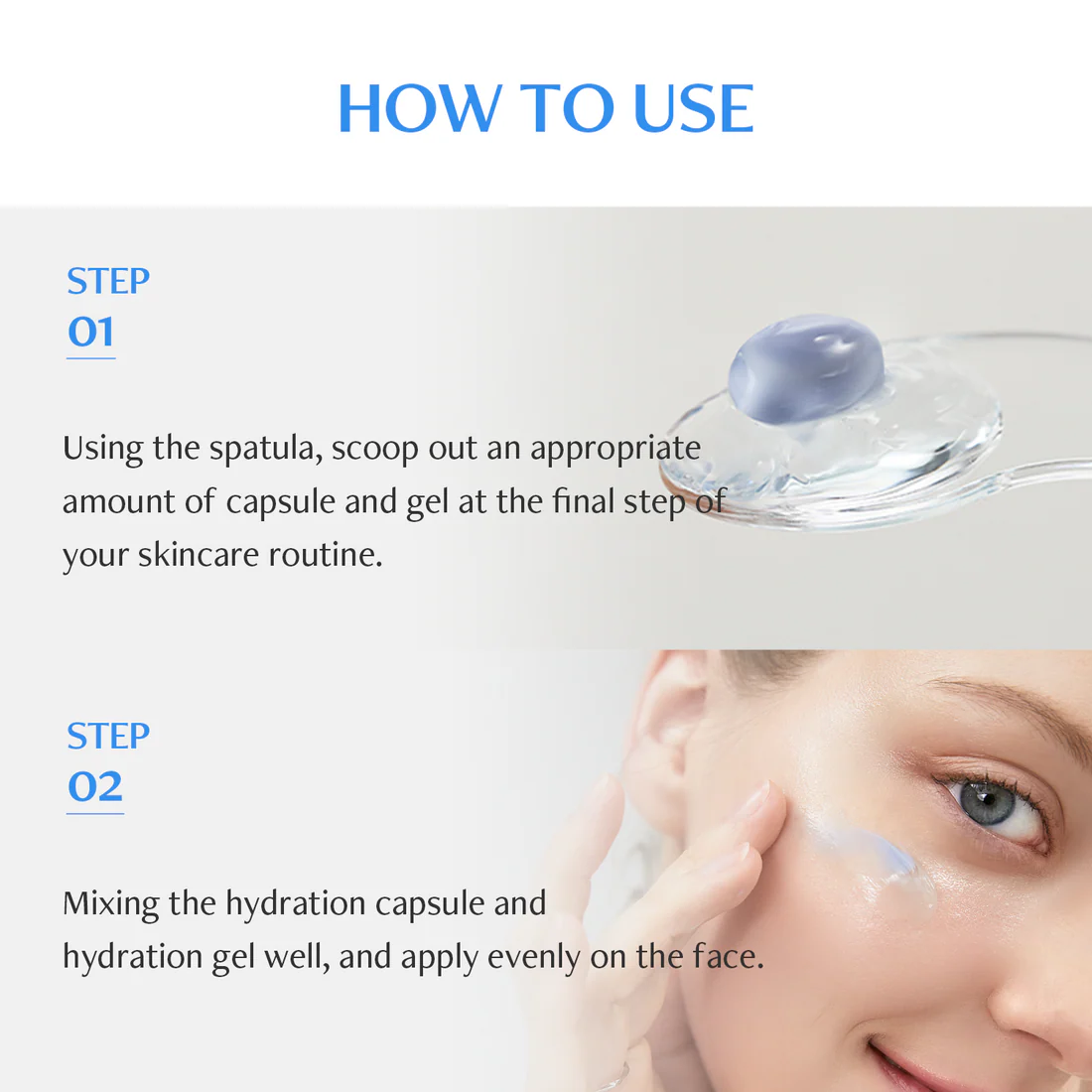 HOW TO USE

STEP
01

Using the spatula, scoop out an appropriate amount of capsule and gel at the final step of your skincare routine.

STEP
02

Mixing the hydration capsule and hydration gel well, and apply evenly on the face.