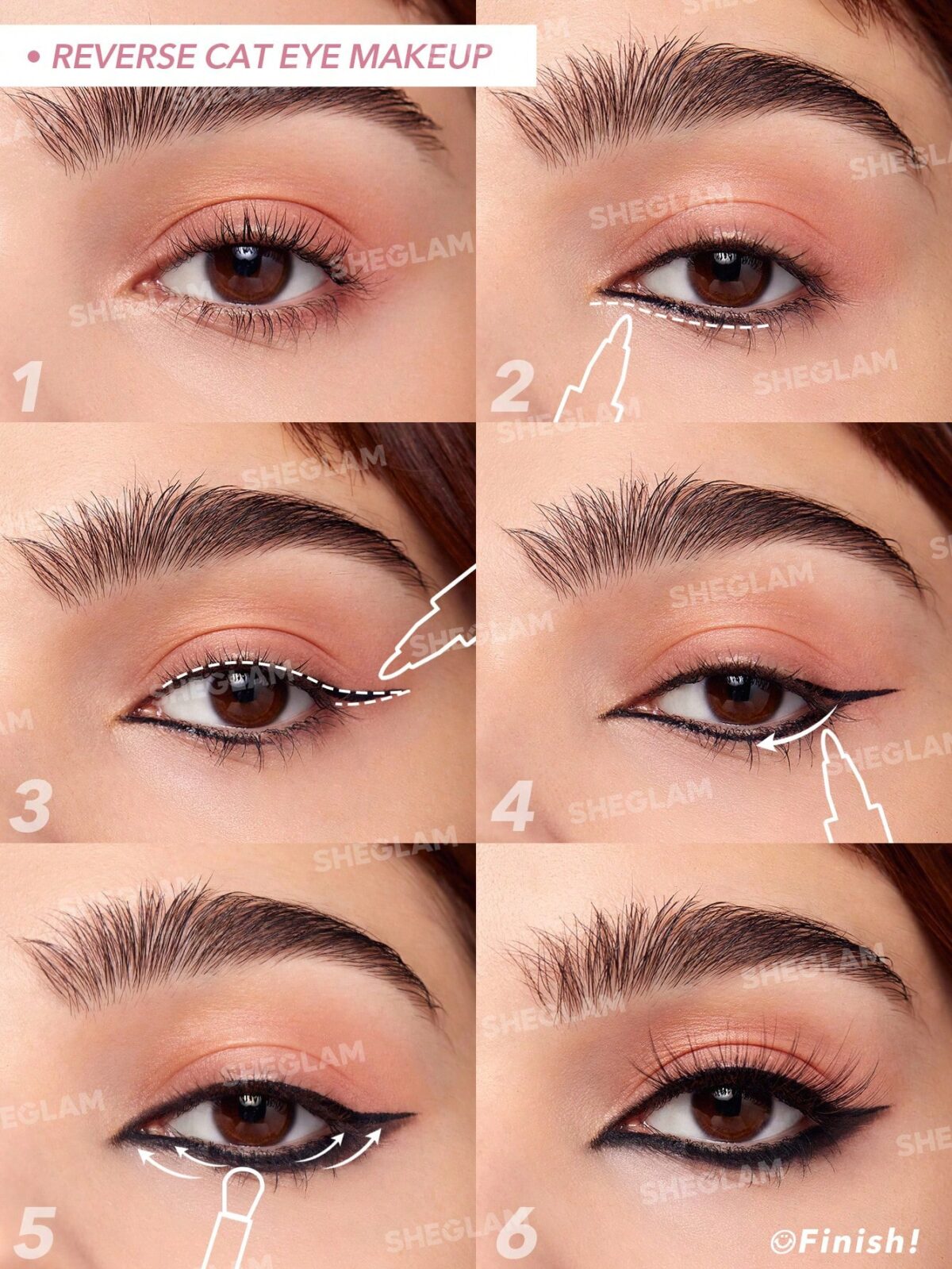 • REVERSE CAT EYE MAKEUP

SHEGLAM

1

2

3

4

5

6

☺Finish!