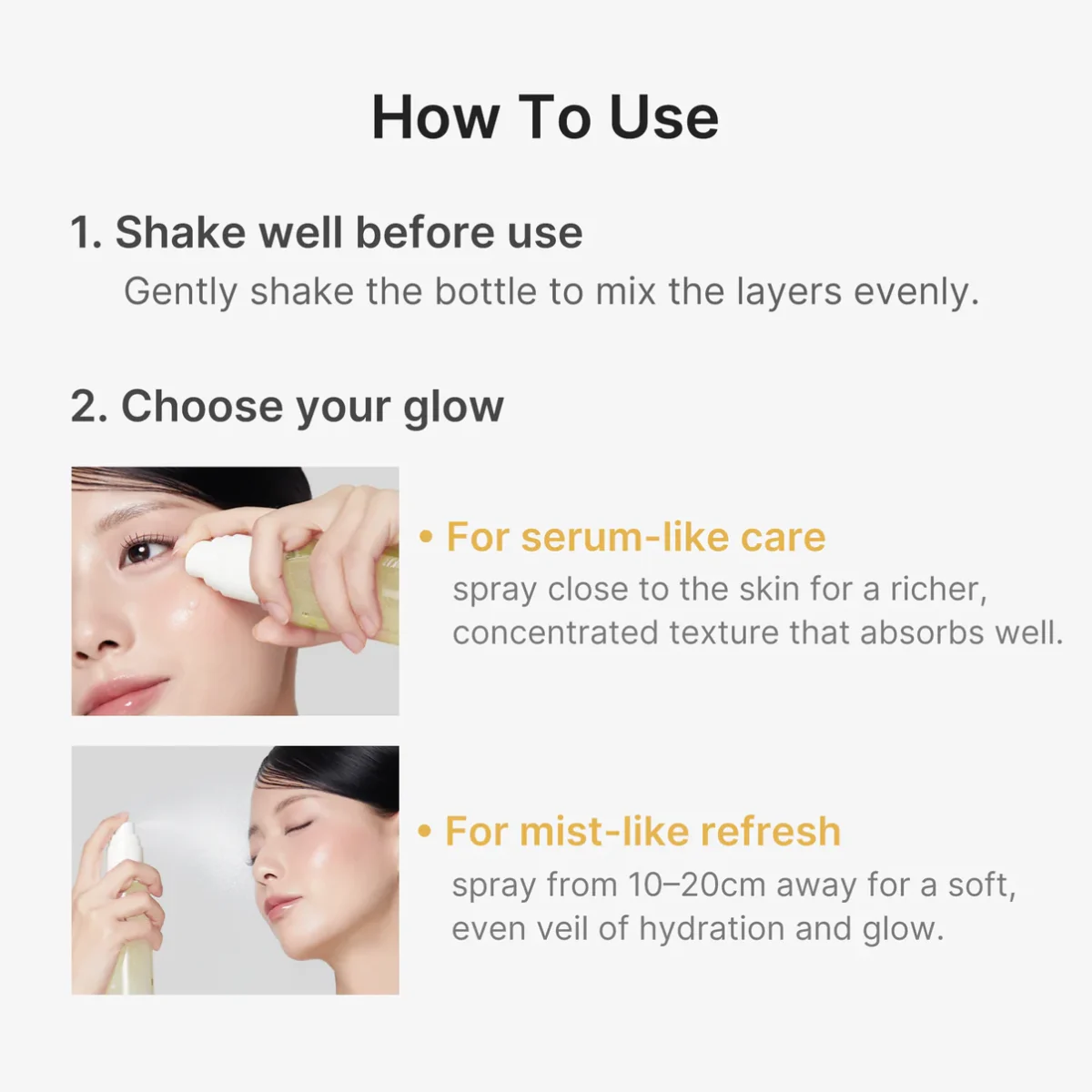 How To Use

1. Shake well before use
Gently shake the bottle to mix the layers evenly.

2. Choose your glow

• For serum-like care
spray close to the skin for a richer, concentrated texture that absorbs well.

• For mist-like refresh
spray from 10–20cm away for a soft, even veil of hydration and glow.