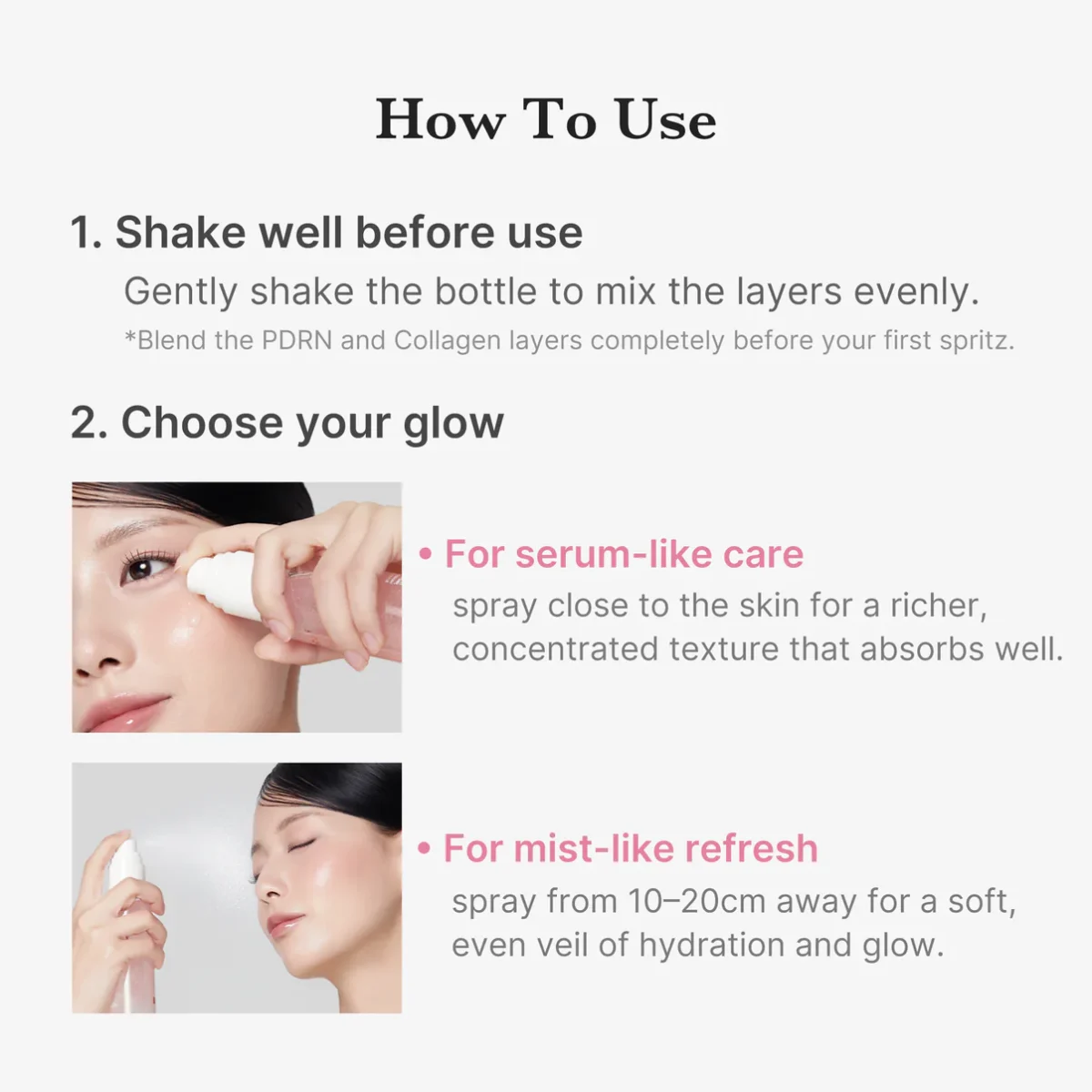 How To Use

1. Shake well before use

Gently shake the bottle to mix the layers evenly.

*Blend the PDRN and Collagen layers completely before your first spritz.

2. Choose your glow

• For serum-like care

spray close to the skin for a richer, concentrated texture that absorbs well.

• For mist-like refresh

spray from 10–20cm away for a soft, even veil of hydration and glow.