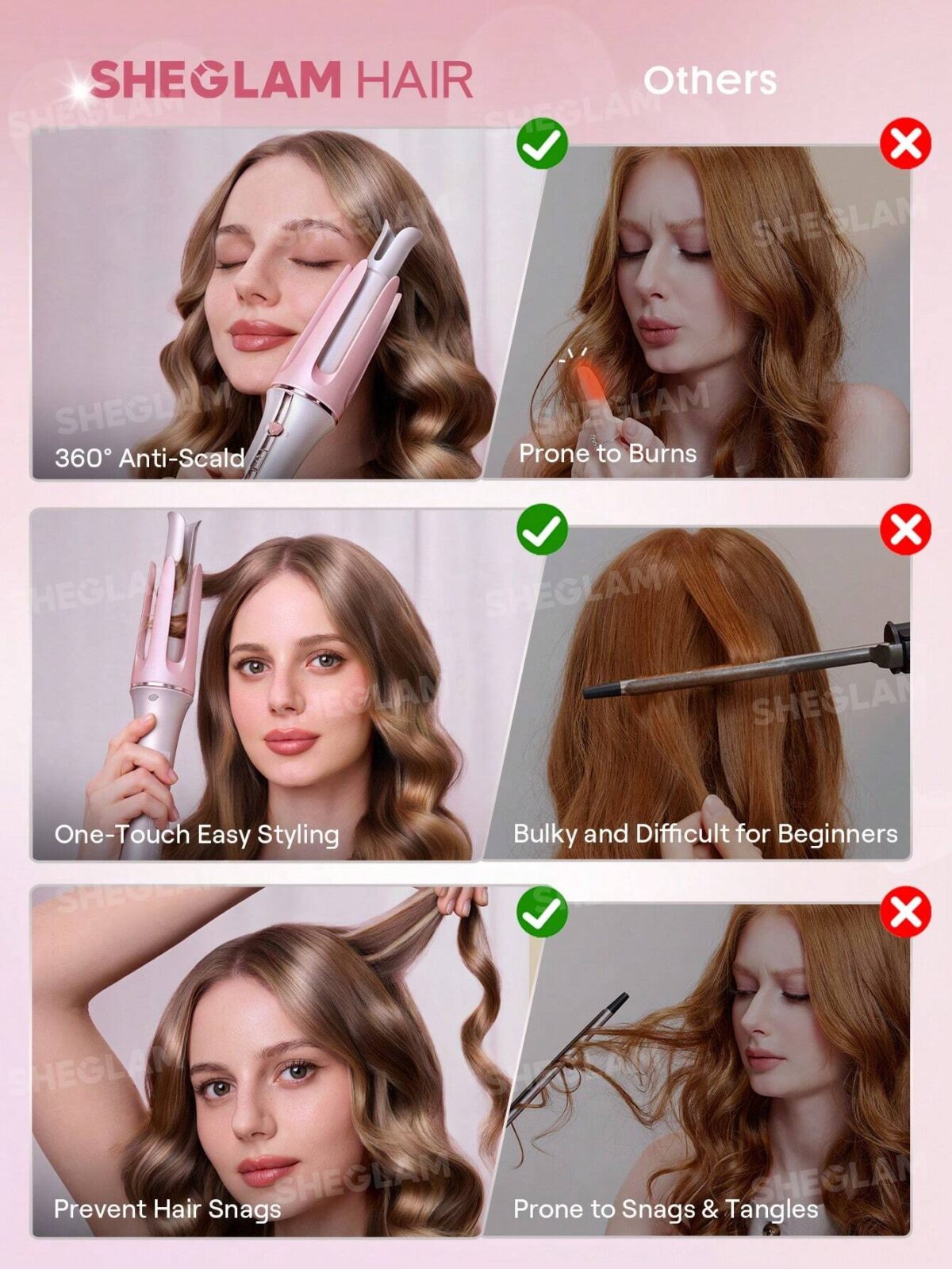 SHEGLAM HAIR

Others

360° Anti-Scald

Prone to Burns

One-Touch Easy Styling

Bulky and Difficult for Beginners

Prevent Hair Snags

Prone to Snags & Tangles

SHEGLAM